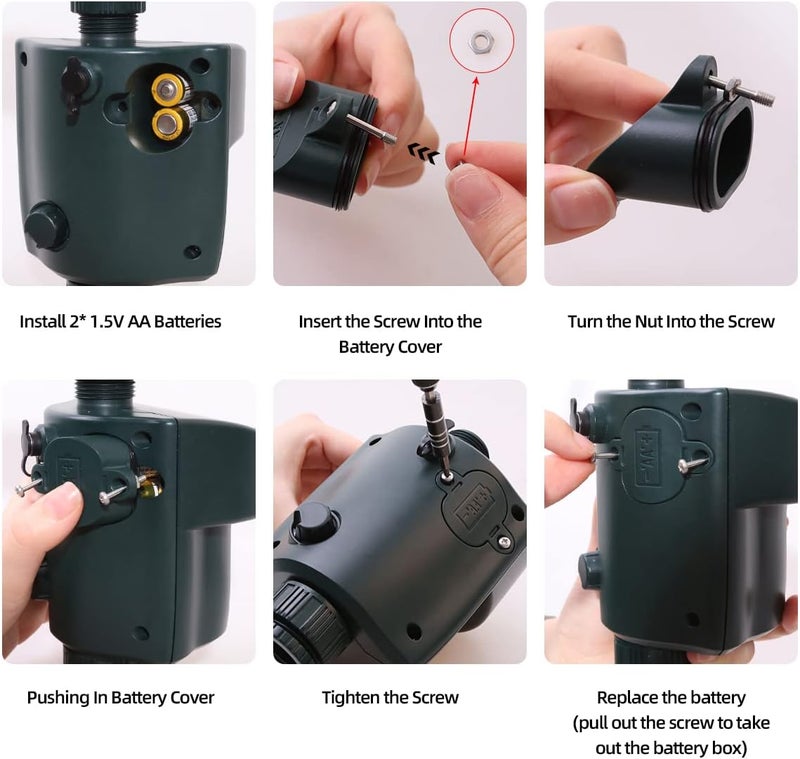 Install 2* 1.5V AA Batteries

Insert the Screw Into the Battery Cover

Turn the Nut Into the Screw

Pushing In Battery Cover

Tighten the Screw

Replace the battery (pull out the screw to take out the battery box)